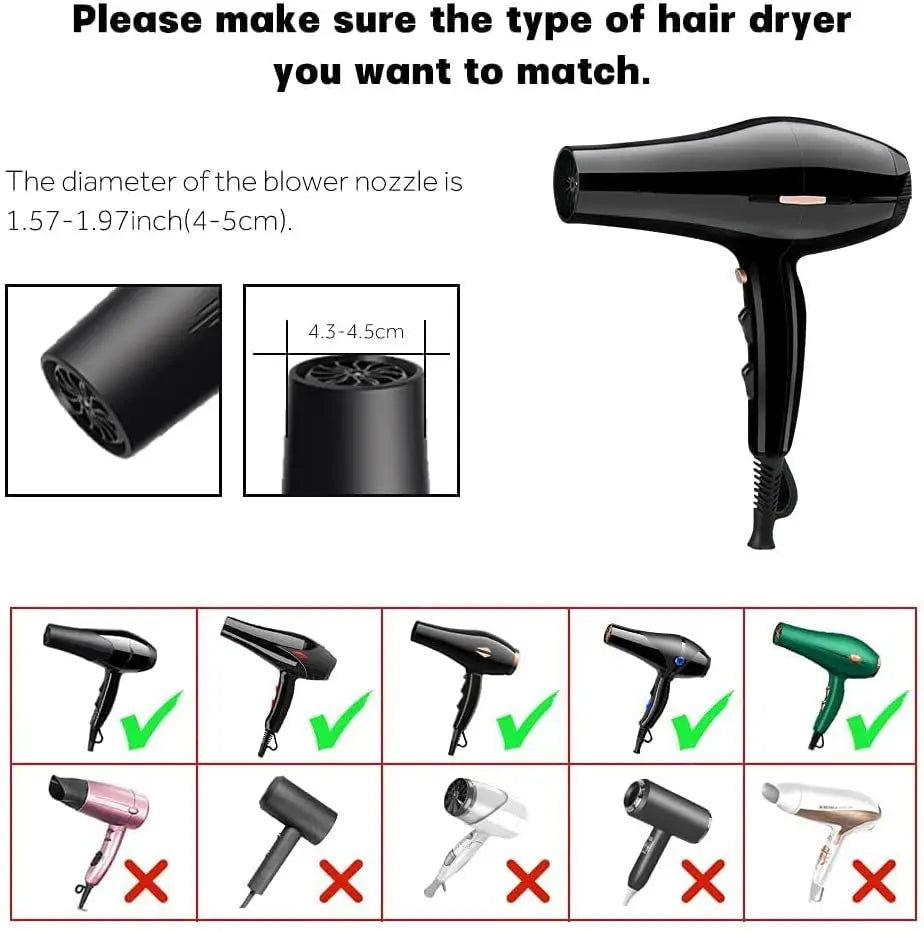 Please make sure the type of hair dryer you want to match.

The diameter of the blower nozzle is 1.57-1.97inch(4-5cm).

4.3-4.5cm