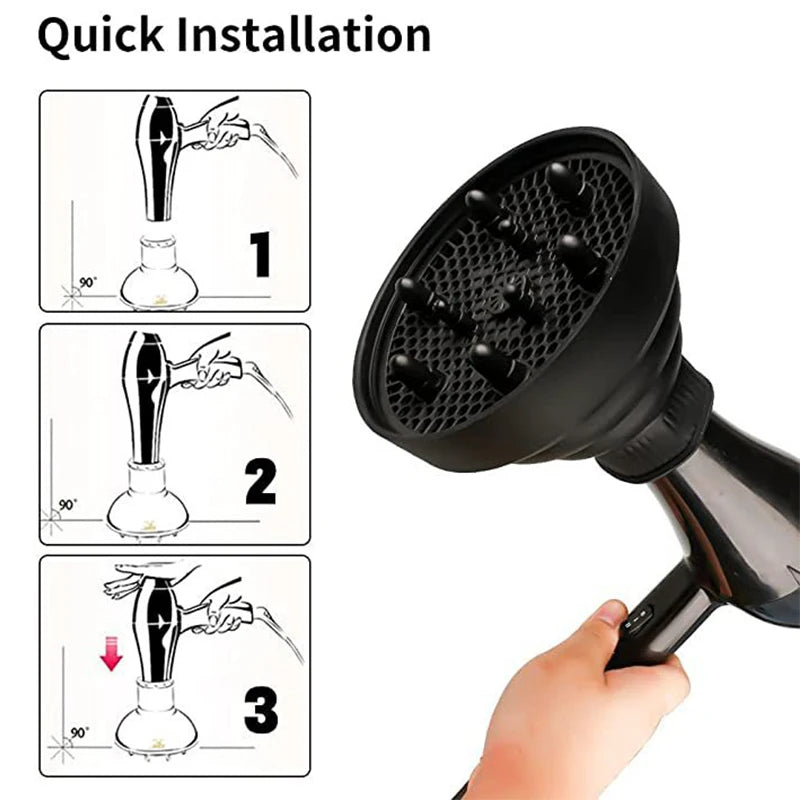 Quick Installation

90°

1

90°

2

90°

3